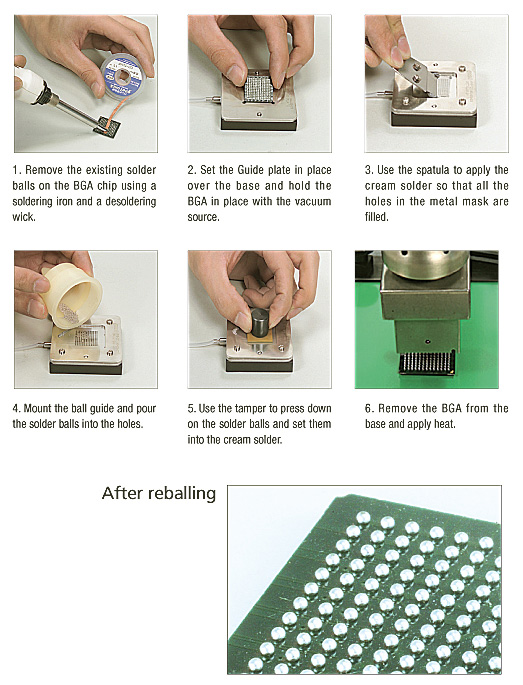 1. Remove the existing solder balls on the BGA chip using a soldering iron and a desoldering wick.

2. Set the Guide plate in place over the base and hold the BGA in place with the vacuum source.

3. Use the spatula to apply the cream solder so that all the holes in the metal mask are filled.

4. Mount the ball guide and pour the solder balls into the holes.

5. Use the tamper to press down on the solder balls and set them into the cream solder.

6. Remove the BGA from the base and apply heat.

After reballing